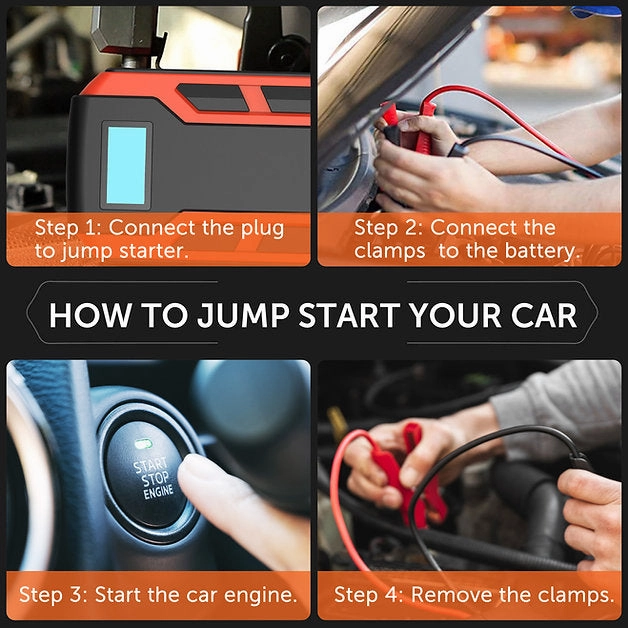 Step 1: Connect the plug to jump starter.

Step 2: Connect the clamps to the battery.

HOW TO JUMP START YOUR CAR

START
STOP
ENGINE

Step 3: Start the car engine.

Step 4: Remove the clamps.